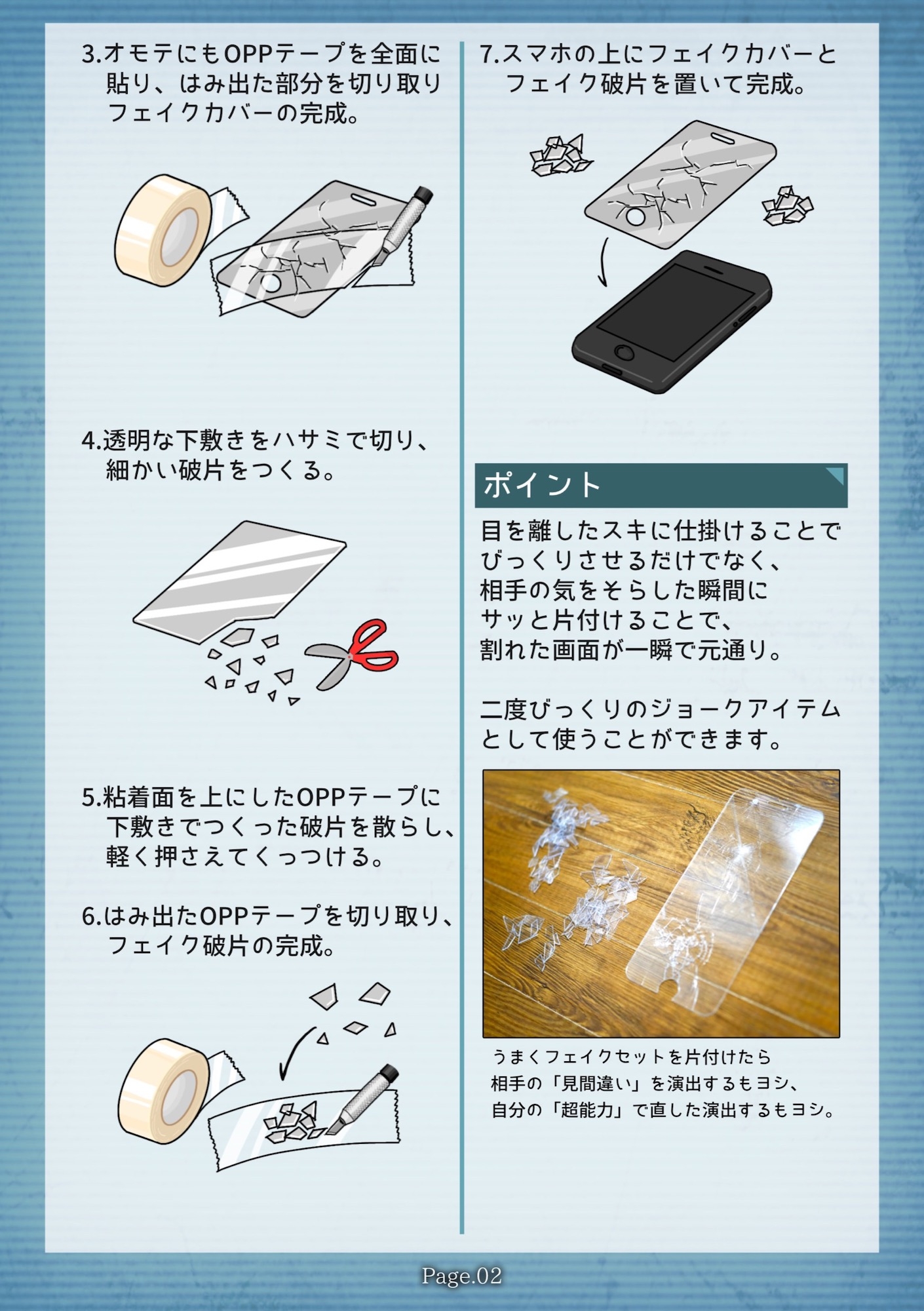 3.オモテにもOPPテープを全面に貼り、はみ出た部分を切り取りフェイクカバーの完成。

4.透明な下敷きをハサミで切り、細かい破片をつくる。

5.粘着面を上にしたOPPテープに下敷きでつくった破片を散らし、軽く押さえてくっつける。

6.はみ出たOPPテープを切り取り、フェイク破片の完成。

7.スマホの上にフェイクカバーとフェイク破片を置いて完成。

ポイント

目を離したスキに仕掛けることでびっくりさせるだけでなく、相手の気をそらした瞬間にサッと片付けることで、割れた画面が一瞬で元通り。

二度びっくりのジョークアイテムとして使うことができます。

うまくフェイクセットを片付けたら相手の「見間違い」を演出するもヨシ、自分の「超能力」で直した演出するもヨシ。

Page.02