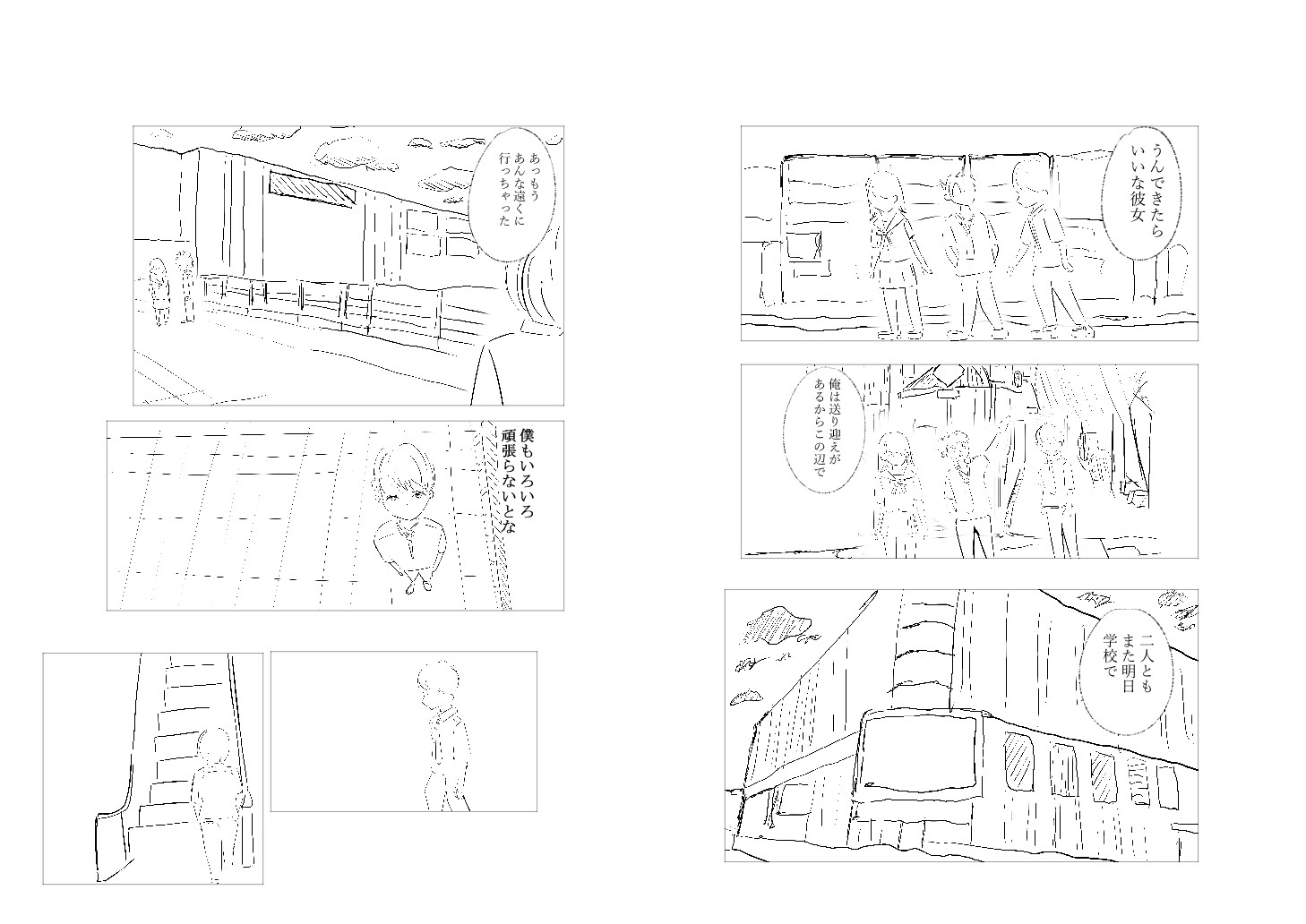 うんできたら
いいな彼女

俺は送り迎えが
あるからこの辺で

二人とも
また明日
学校で

あっもう
あんな遠くに
行っちゃった

僕もいろいろ
頑張らないとな