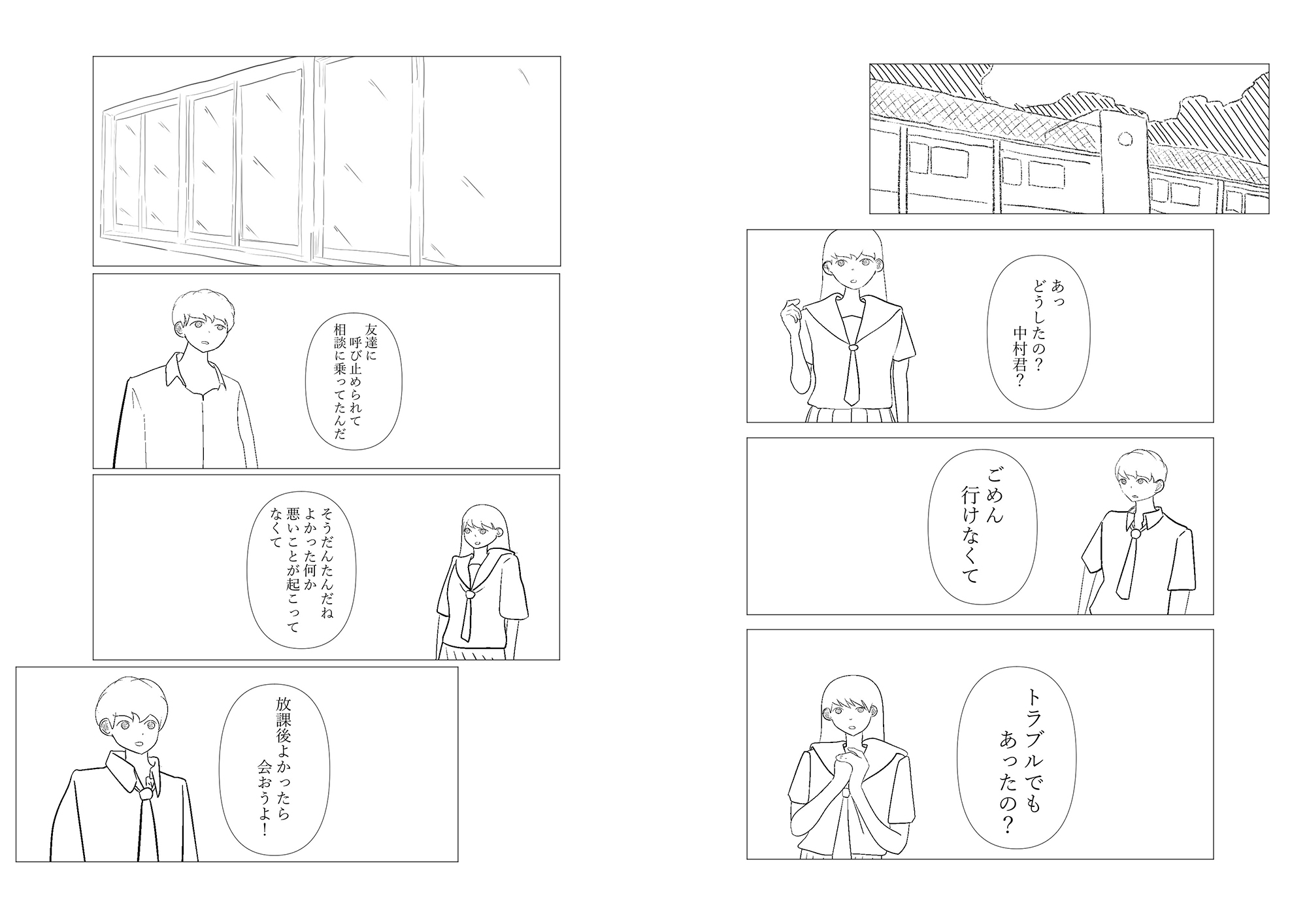 あっ
どうしたの？
中村君？

ごめん
行けなくて

トラブルでも
あったの？

友達に
呼び止められて
相談に乗ってたんだ

そうだんたんだね
よかった何か
悪いことが起こって
なくて

放課後よかったら
会おうよ！