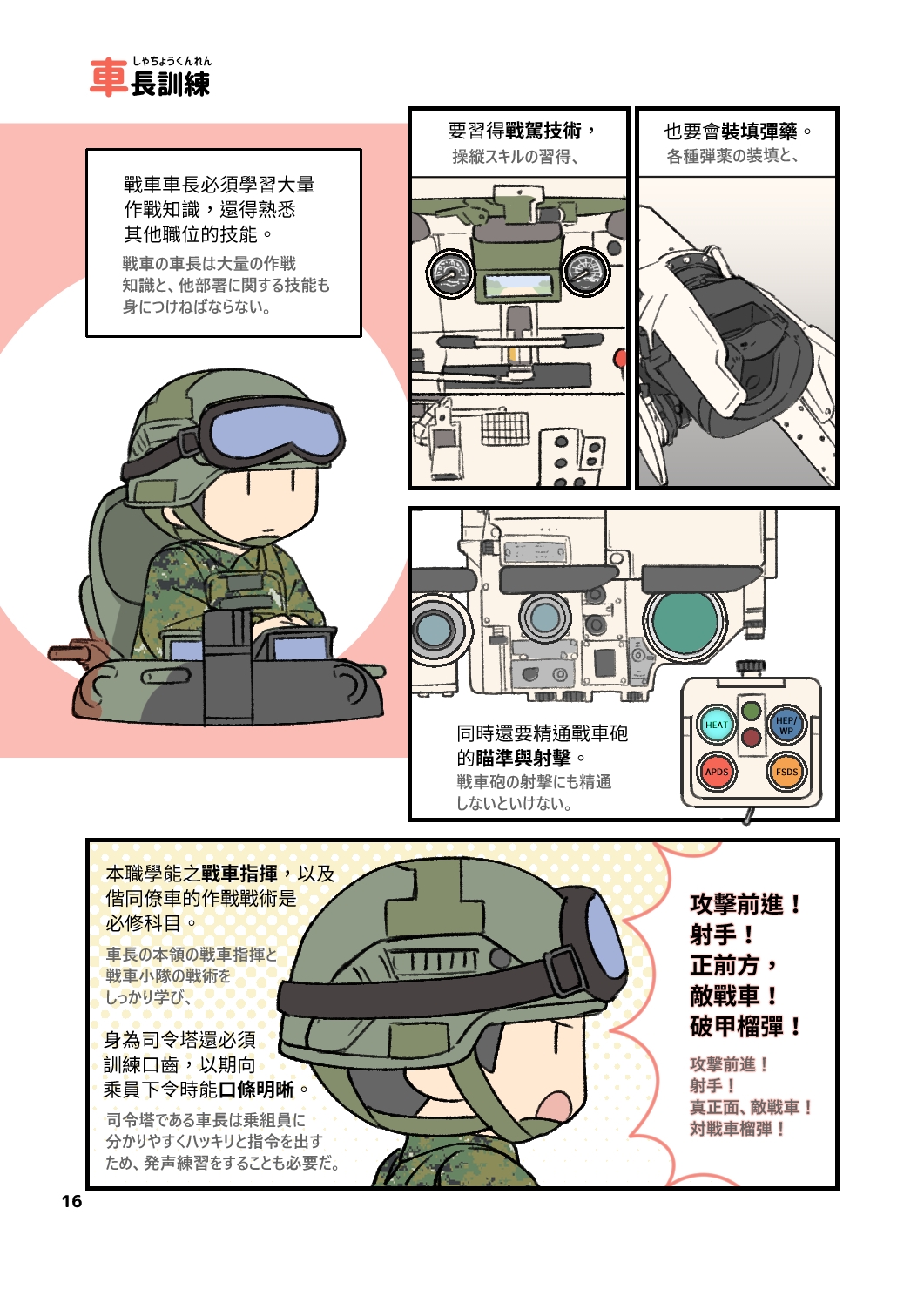 しゃちょうくんれん
車長訓練

戰車車長必須學習大量作戰知識，還得熟悉其他職位的技能。
戦車の車長は大量の作戦知識と、他部署に関する技能も身につけねばならない。

要習得戰駕技術，
操縦スキルの習得、

也要會裝填彈藥。
各種弾薬の装填と、

同時還要精通戰車砲的瞄準與射擊。
戦車砲の射撃にも精通しないといけない。

HEAT
HEP/WP
APDS
FSDS

本職學能之戰車指揮，以及偕同僚車的作戰戰術是必修科目。
車長の本領の戦車指揮と戦車小隊の戦術をしっかり学び、

身為司令塔還必須訓練口齒，以期向乘員下令時能口條明晰。
司令塔である車長は乗組員に分かりやすくハッキリと指令を出すため、発声練習をすることも必要だ。

攻擊前進！
射手！
正前方，
敵戰車！
破甲榴彈！

攻撃前進！
射手！
真正面、敵戦車！
対戦車榴弾！

16