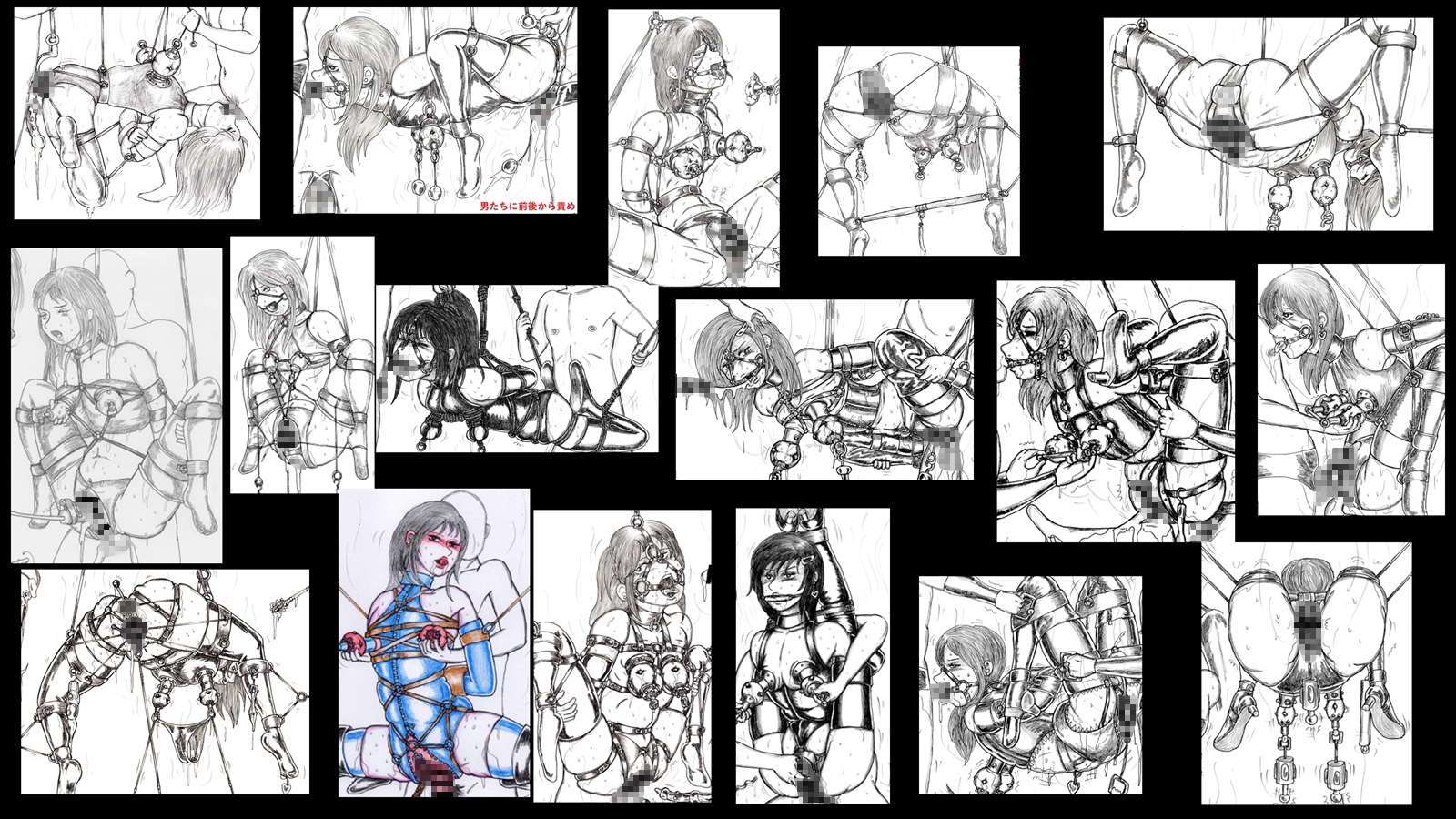 男たちに前後から責め