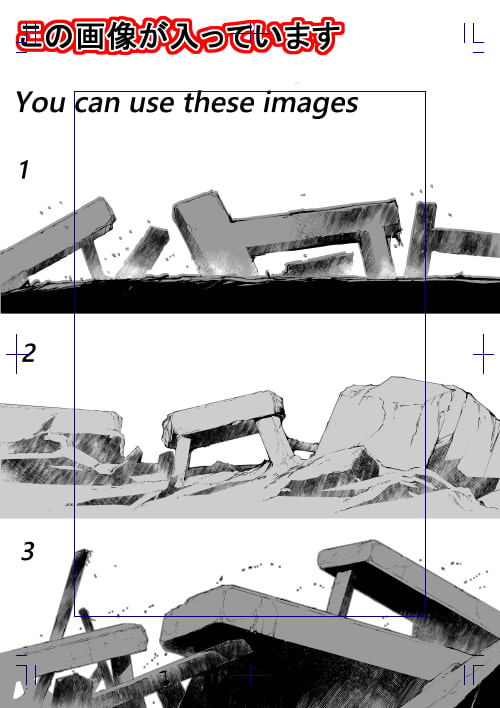 この画像が入っています

You can use these images

1

2

3