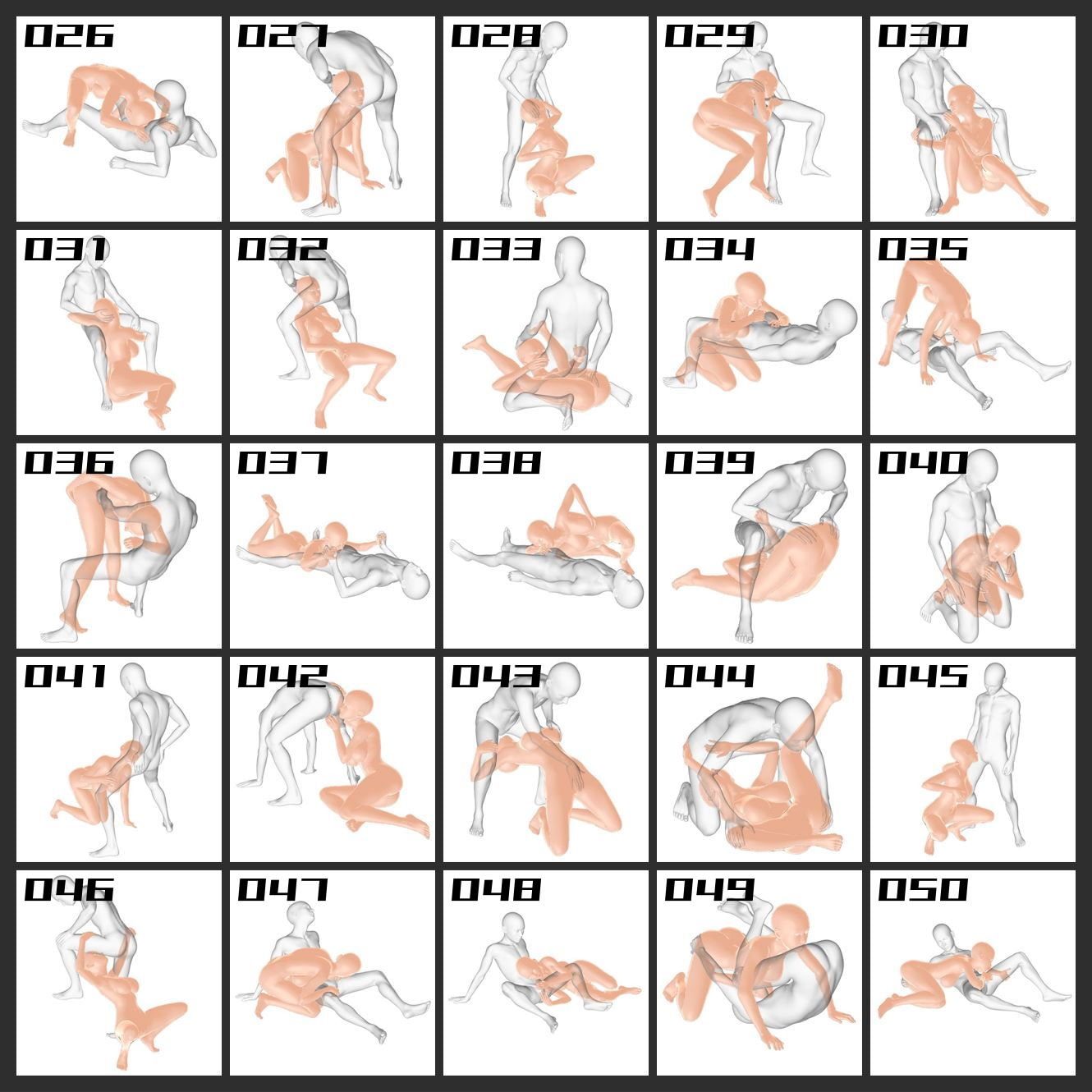 026 027 028 029 030

031 032 033 034 035

036 037 038 039 040

041 042 043 044 045

046 047 048 049 050