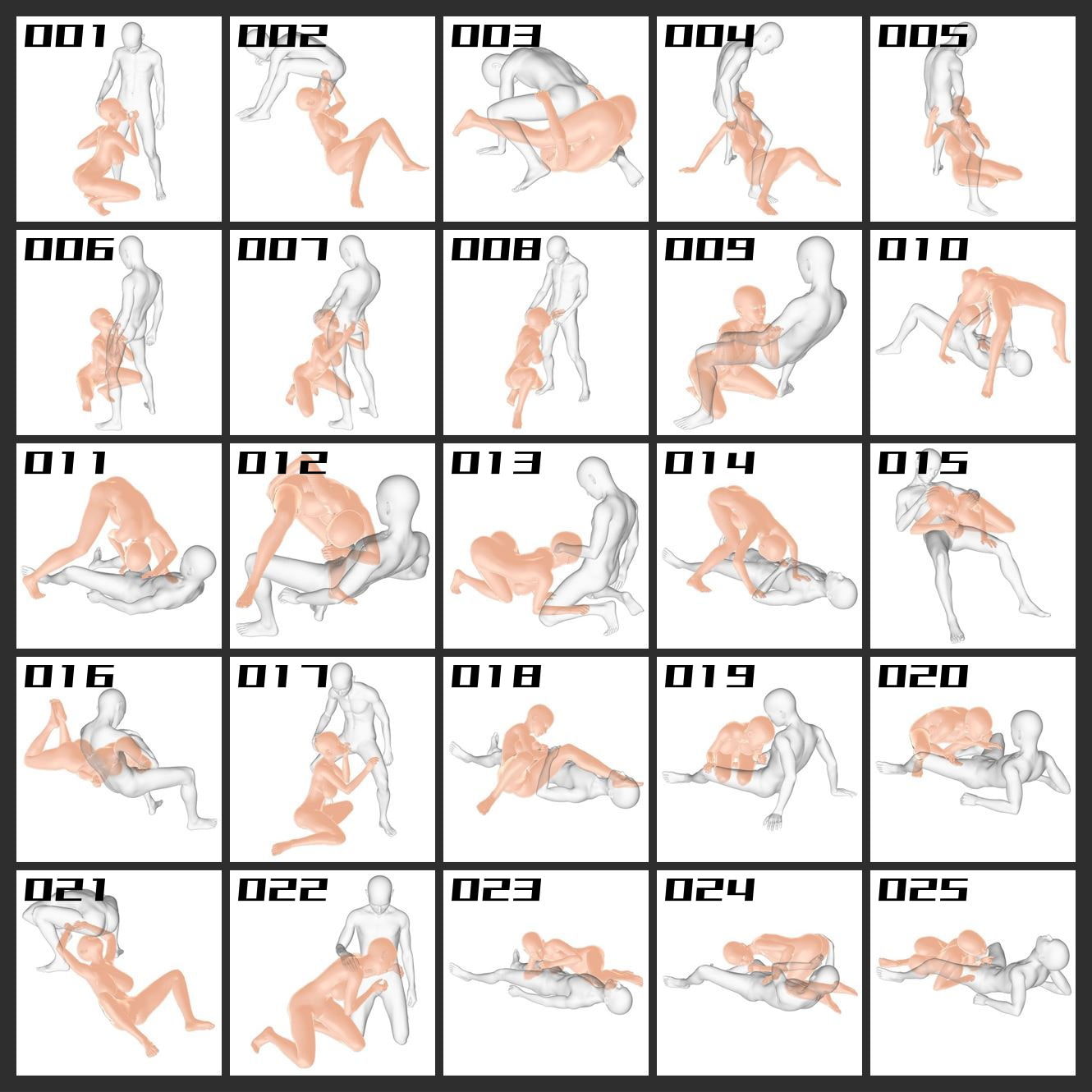 001 002 003 004 005

006 007 008 009 010

011 012 013 014 015

016 017 018 019 020

021 022 023 024 025