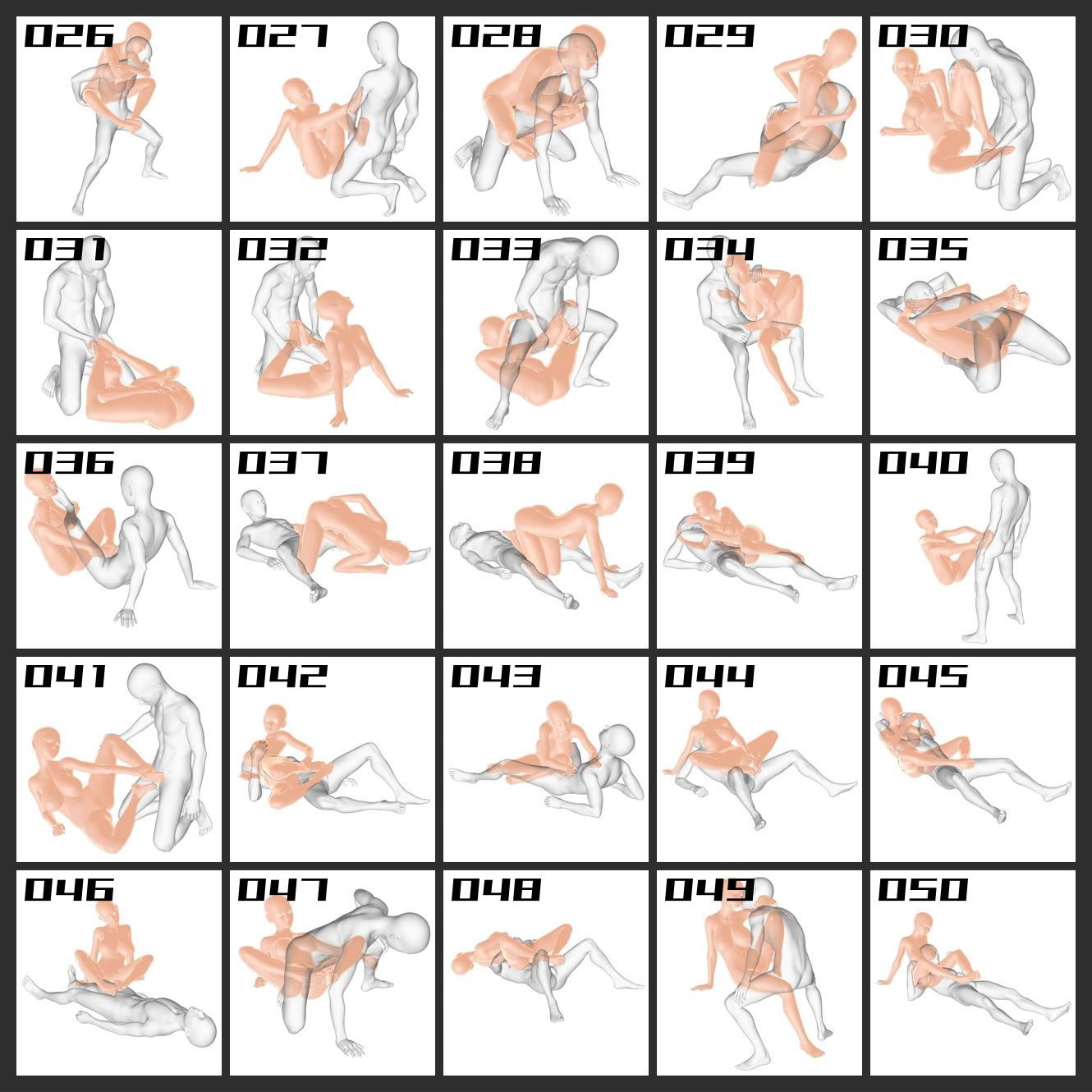 026
027
028
029
030
031
032
033
034
035
036
037
038
039
040
041
042
043
044
045
046
047
048
049
050