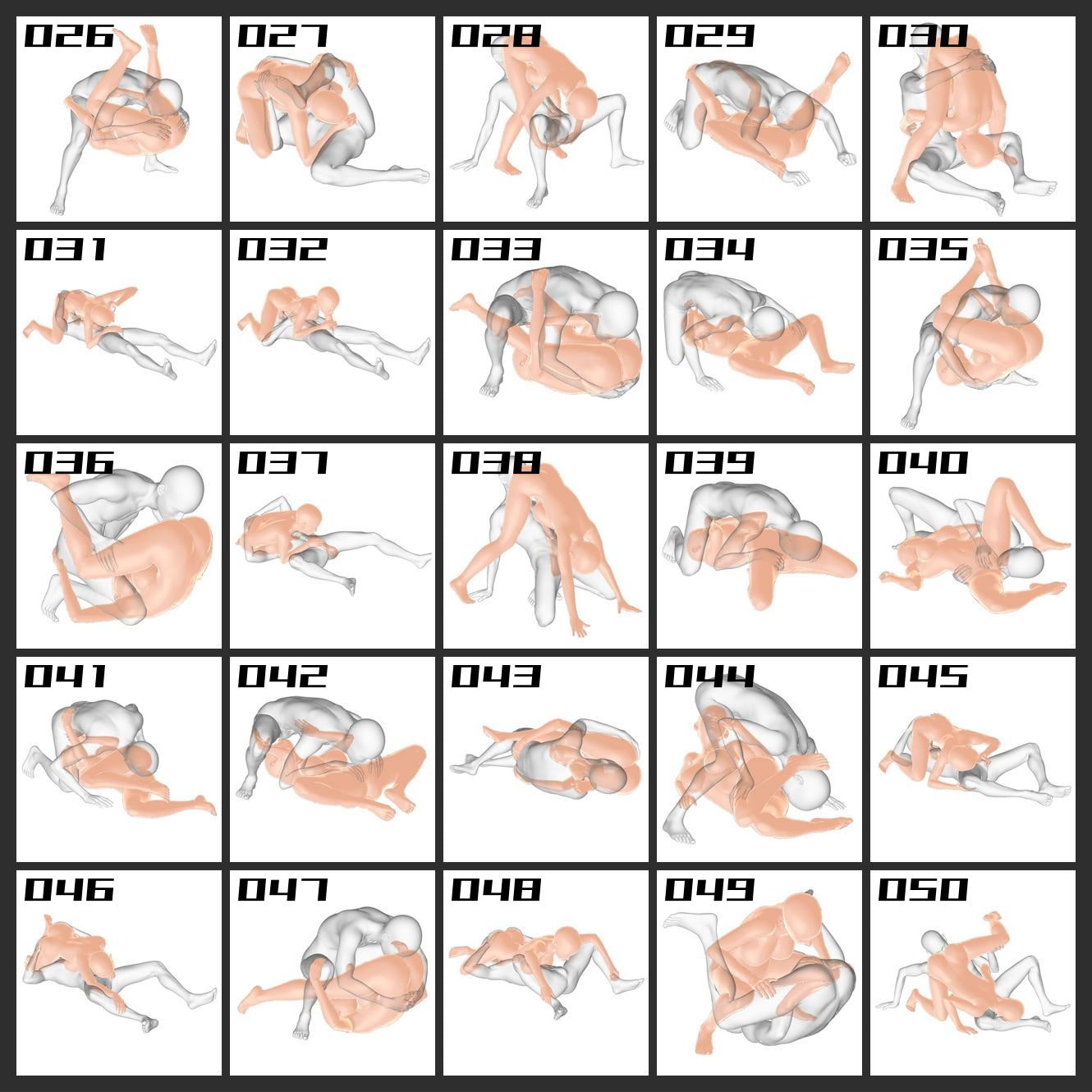 026 027 028 029 030

031 032 033 034 035

036 037 038 039 040

041 042 043 044 045

046 047 048 049 050