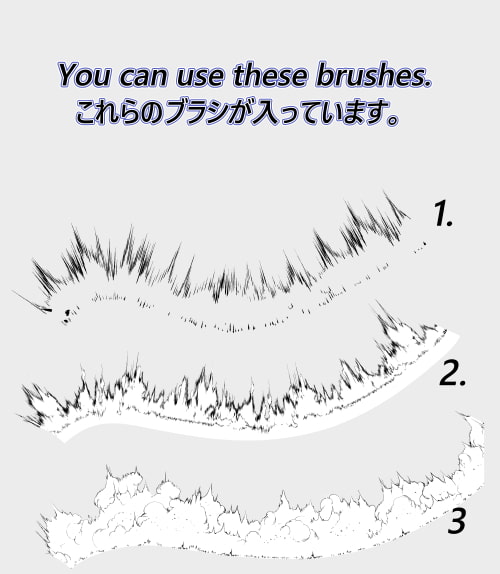 You can use these brushes.
これらのブラシが入っています。

1.

2.

3