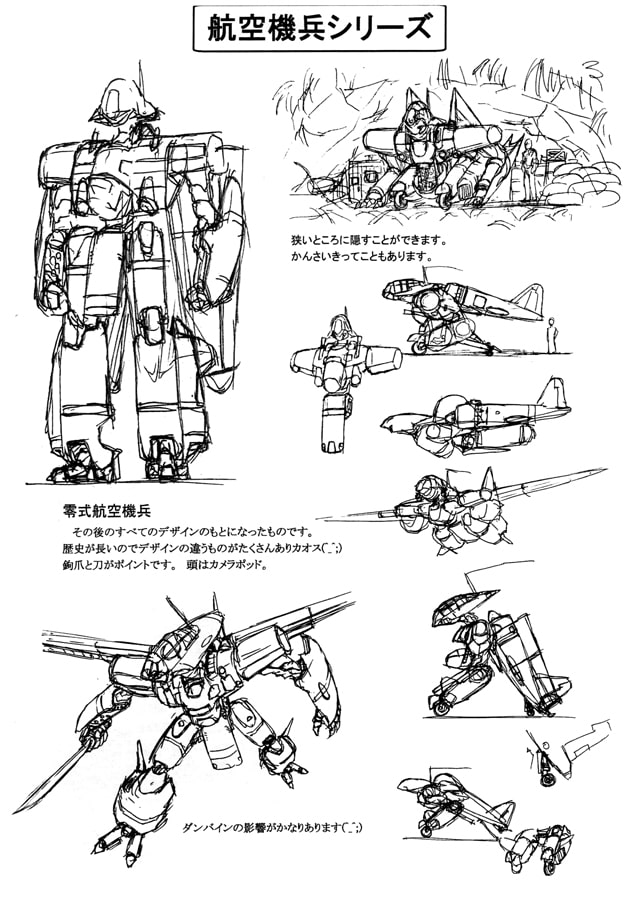 航空機兵シリーズ

狭いところに隠すことができます。
かんさいきってこともあります。

零式航空機兵
その後のすべてのデザインのもとになったものです。
歴史が長いのでデザインの違うものがたくさんありカオス(^_^;)
鉤爪と刀がポイントです。 頭はカメラポッド。

ダンバインの影響がかなりあります(^_^;)