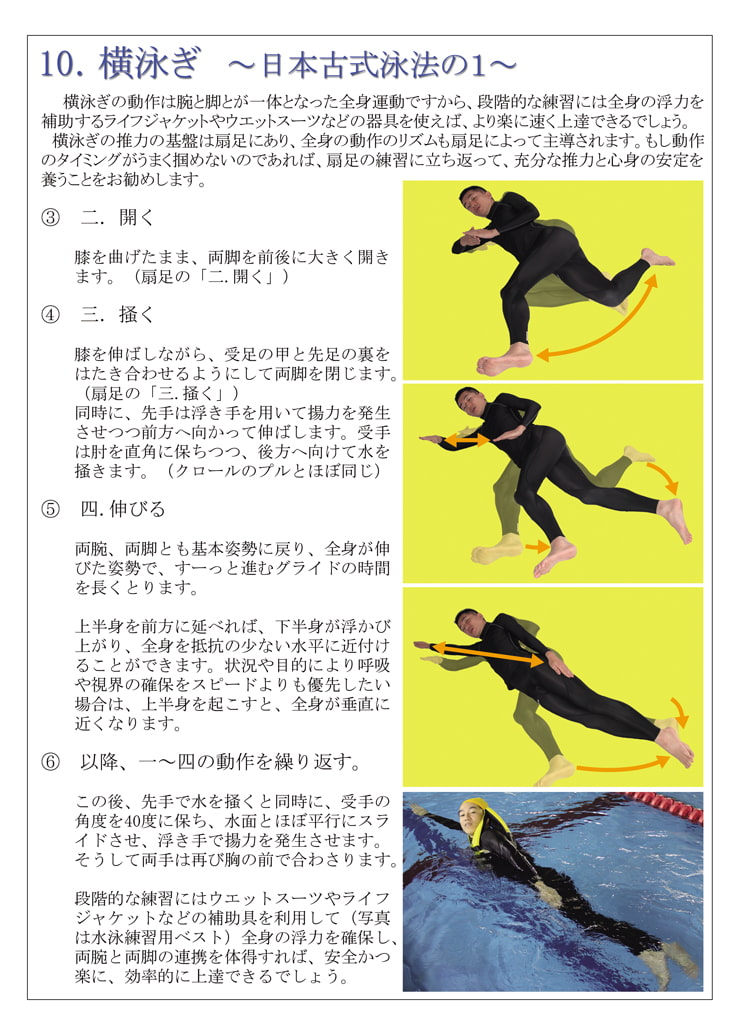 10. 横泳ぎ　～日本古式泳法の1～

横泳ぎの動作は腕と脚とが一体となった全身運動ですから、段階的な練習には全身の浮力を補助するライフジャケットやウエットスーツなどの器具を使えば、より楽に速く上達できるでしょう。

横泳ぎの推力の基盤は扇足にあり、全身の動作のリズムも扇足によって主導されます。もし動作のタイミングがうまく掴めないのであれば、扇足の練習に立ち返って、充分な推力と心身の安定を養うことをお勧めします。

③　二．開く

膝を曲げたまま、両脚を前後に大きく開きます。（扇足の「二. 開く」）

④　三．掻く

膝を伸ばしながら、受足の甲と先足の裏をはたき合わせるようにして両脚を閉じます。（扇足の「三. 掻く」）
同時に、先手は浮き手を用いて揚力を発生させつつ前方へ向かって伸ばします。受手は肘を直角に保ちつつ、後方へ向けて水を掻きます。（クロールのプルとほぼ同じ）

⑤　四. 伸びる

両腕、両脚とも基本姿勢に戻り、全身が伸びた姿勢で、すーっと進むグライドの時間を長くとります。

上半身を前方に延べれば、下半身が浮かび上がり、全身を抵抗の少ない水平に近付けることができます。状況や目的により呼吸や視界の確保をスピードよりも優先したい場合は、上半身を起こすと、全身が垂直に近くなります。

⑥　以降、一～四の動作を繰り返す。

この後、先手で水を掻くと同時に、受手の角度を40度に保ち、水面とほぼ平行にスライドさせ、浮き手で揚力を発生させます。そうして両手は再び胸の前で合わさります。

段階的な練習にはウエットスーツやライフジャケットなどの補助具を利用して（写真は水泳練習用ベスト）全身の浮力を確保し、両腕と両脚の連携を体得すれば、安全かつ楽に、効率的に上達できるでしょう。