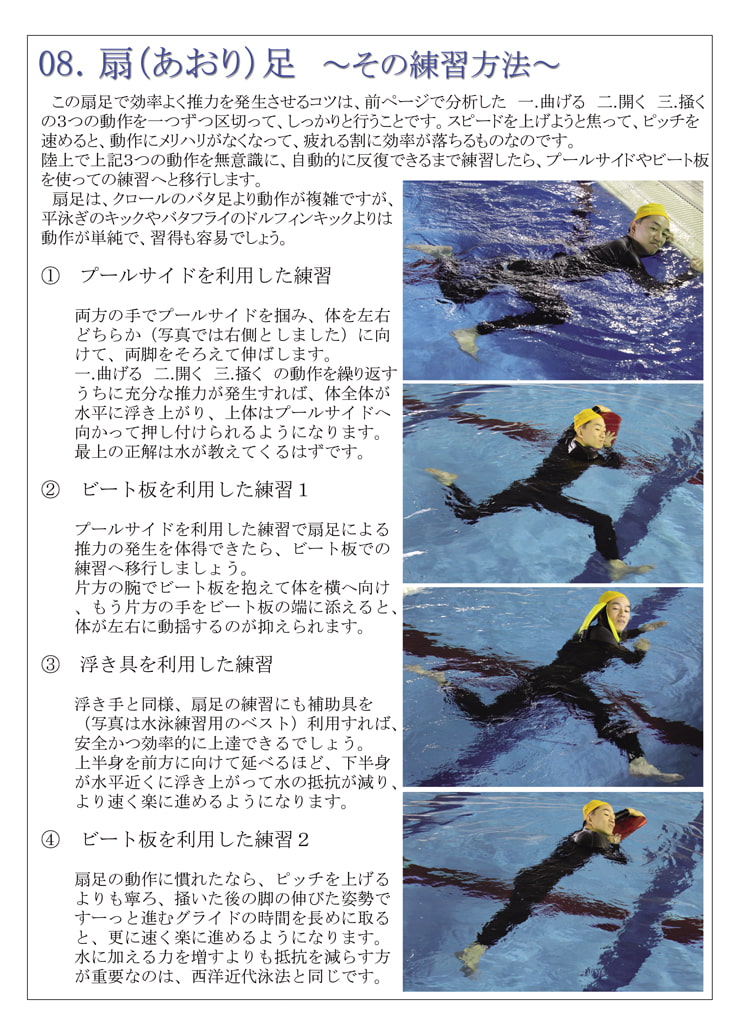 08. 扇(あおり)足　～その練習方法～

この扇足で効率よく推力を発生させるコツは、前ページで分析した　一.曲げる　二.開く　三.掻くの3つの動作を一つずつ区切って、しっかりと行うことです。スピードを上げようと焦って、ピッチを速めると、動作にメリハリがなくなって、疲れる割に効率が落ちるものなのです。
陸上で上記3つの動作を無意識に、自動的に反復できるまで練習したら、プールサイドやビート板を使っての練習へと移行します。

扇足は、クロールのバタ足より動作が複雑ですが、平泳ぎのキックやバタフライのドルフィンキックよりは動作が単純で、習得も容易でしょう。

①　プールサイドを利用した練習

両方の手でプールサイドを掴み、体を左右どちらか（写真では右側としました）に向けて、両脚をそろえて伸ばします。
一.曲げる　二.開く　三.掻く　の動作を繰り返すうちに充分な推力が発生すれば、体全体が水平に浮き上がり、上体はプールサイドへ向かって押し付けられるようになります。
最上の正解は水が教えてくるはずです。

②　ビート板を利用した練習1

プールサイドを利用した練習で扇足による推力の発生を体得できたら、ビート板での練習へ移行しましょう。
片方の腕でビート板を抱えて体を横へ向け、もう片方の手をビート板の端に添えると、体が左右に動揺するのが抑えられます。

③　浮き具を利用した練習

浮き手と同様、扇足の練習にも補助具を（写真は水泳練習用のベスト）利用すれば、安全かつ効率的に上達できるでしょう。
上半身を前方に向けて延べるほど、下半身が水平近くに浮き上がって水の抵抗が減り、より速く楽に進めるようになります。

④　ビート板を利用した練習2

扇足の動作に慣れたなら、ピッチを上げるよりも寧ろ、掻いた後の脚の伸びた姿勢ですーっと進むグライドの時間を長めに取ると、更に速く楽に進めるようになります。
水に加える力を増すよりも抵抗を減らす方が重要なのは、西洋近代泳法と同じです。