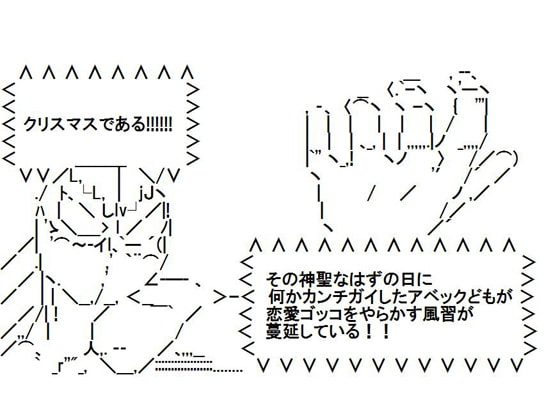 クリスマスである!!!!!!

その神聖なはずの日に
何かカンチガイしたアベックどもが
恋愛ゴッコをやらかす風習が
蔓延している！！