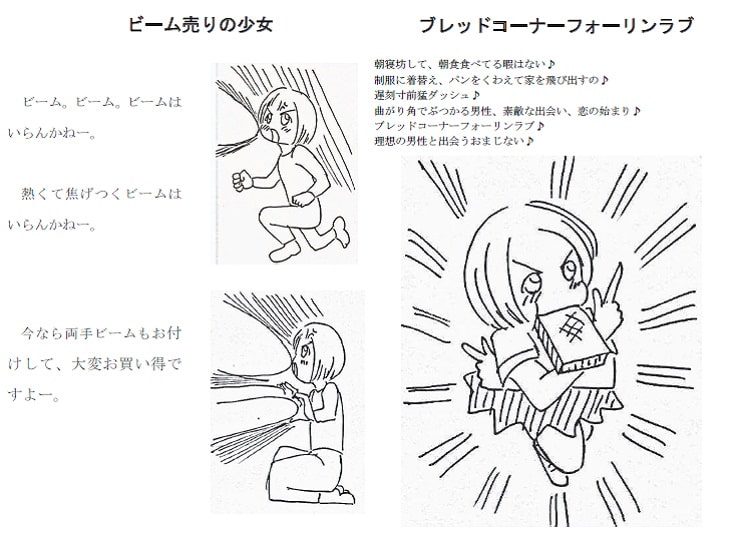 ビーム売りの少女

ビーム。ビーム。ビームはいらんかねー。

熱くて焦げつくビームはいらんかねー。

今なら両手ビームもお付けして、大変お買い得ですよー。

ブレッドコーナーフォーリンラブ

朝寝坊して、朝食食べてる暇はない♪
制服に着替え、パンをくわえて家を飛び出すの♪
遅刻寸前猛ダッシュ♪
曲がり角でぶつかる男性、素敵な出会い、恋の始まり♪
ブレッドコーナーフォーリンラブ♪
理想の男性と出会うおまじない♪