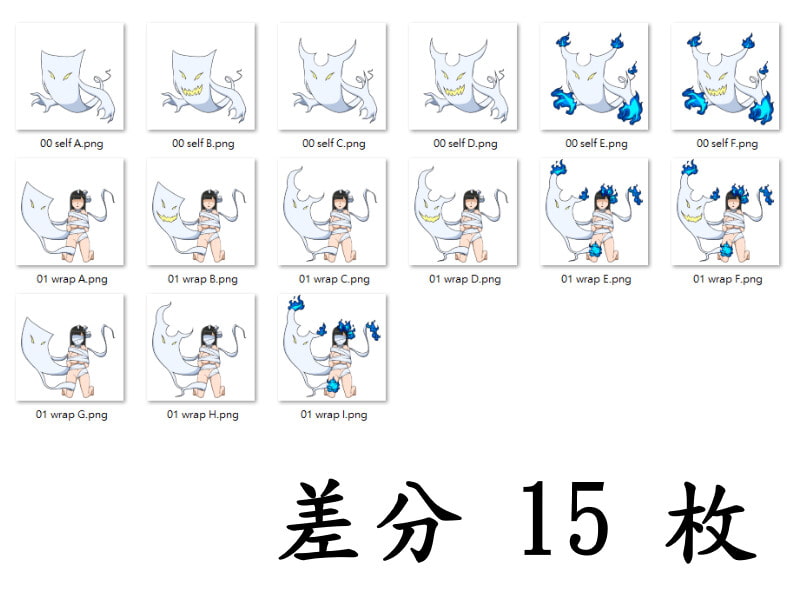 00 self A.png
00 self B.png
00 self C.png
00 self D.png
00 self E.png
00 self F.png
01 wrap A.png
01 wrap B.png
01 wrap C.png
01 wrap D.png
01 wrap E.png
01 wrap F.png
01 wrap G.png
01 wrap H.png
01 wrap I.png

差分 15 枚